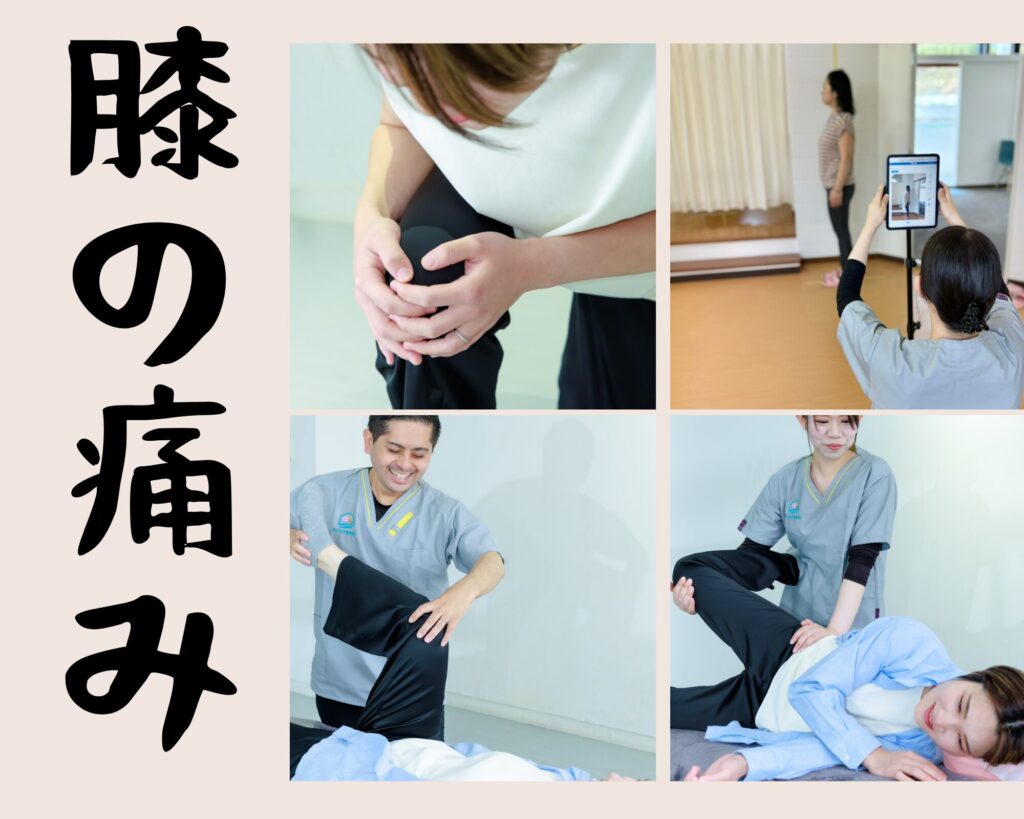 膝の痛み